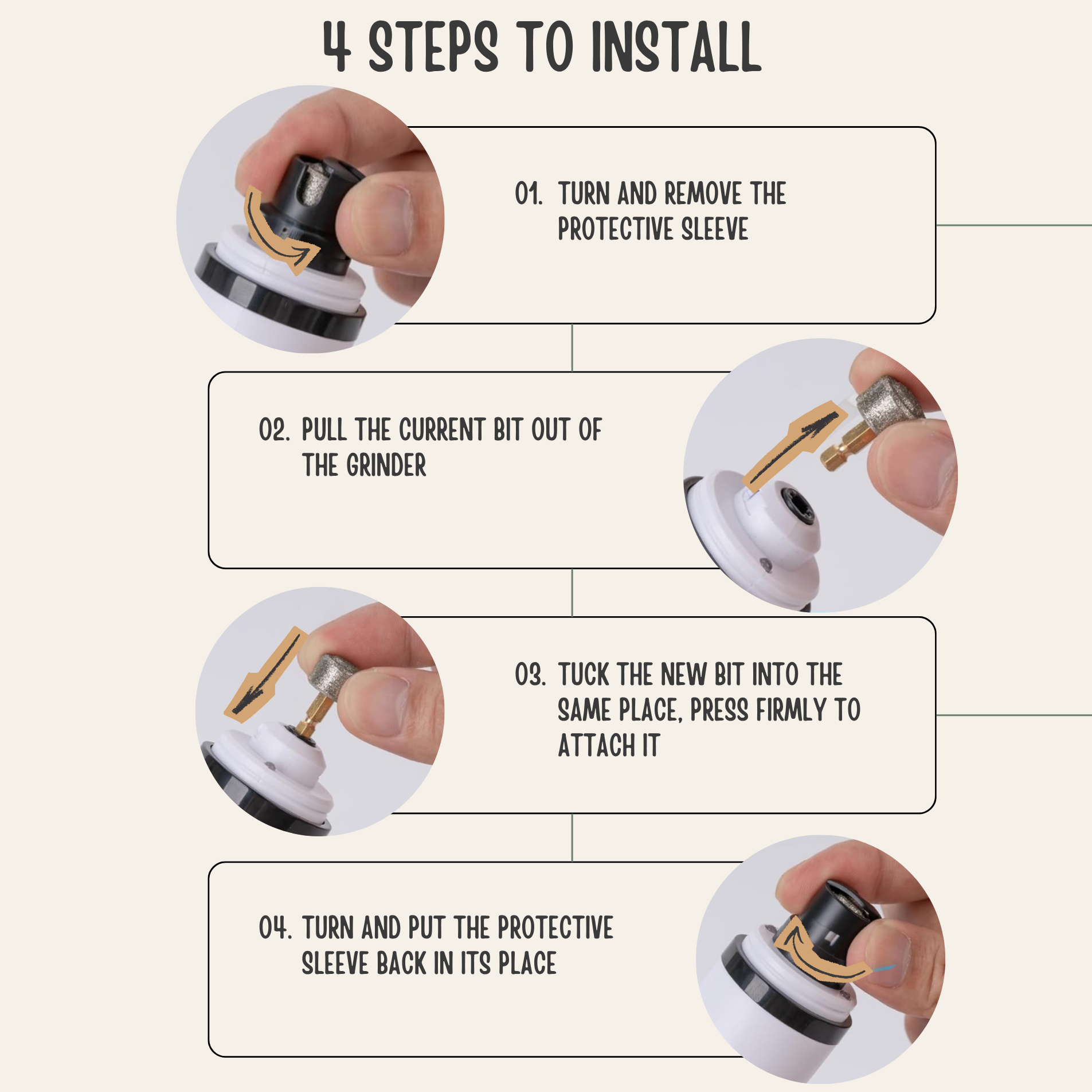 4 STEPS TO INSTALL

01. TURN AND REMOVE THE PROTECTIVE SLEEVE

02. PULL THE CURRENT BIT OUT OF THE GRINDER

03. TUCK THE NEW BIT INTO THE SAME PLACE, PRESS FIRMLY TO ATTACH IT

04. TURN AND PUT THE PROTECTIVE SLEEVE BACK IN ITS PLACE