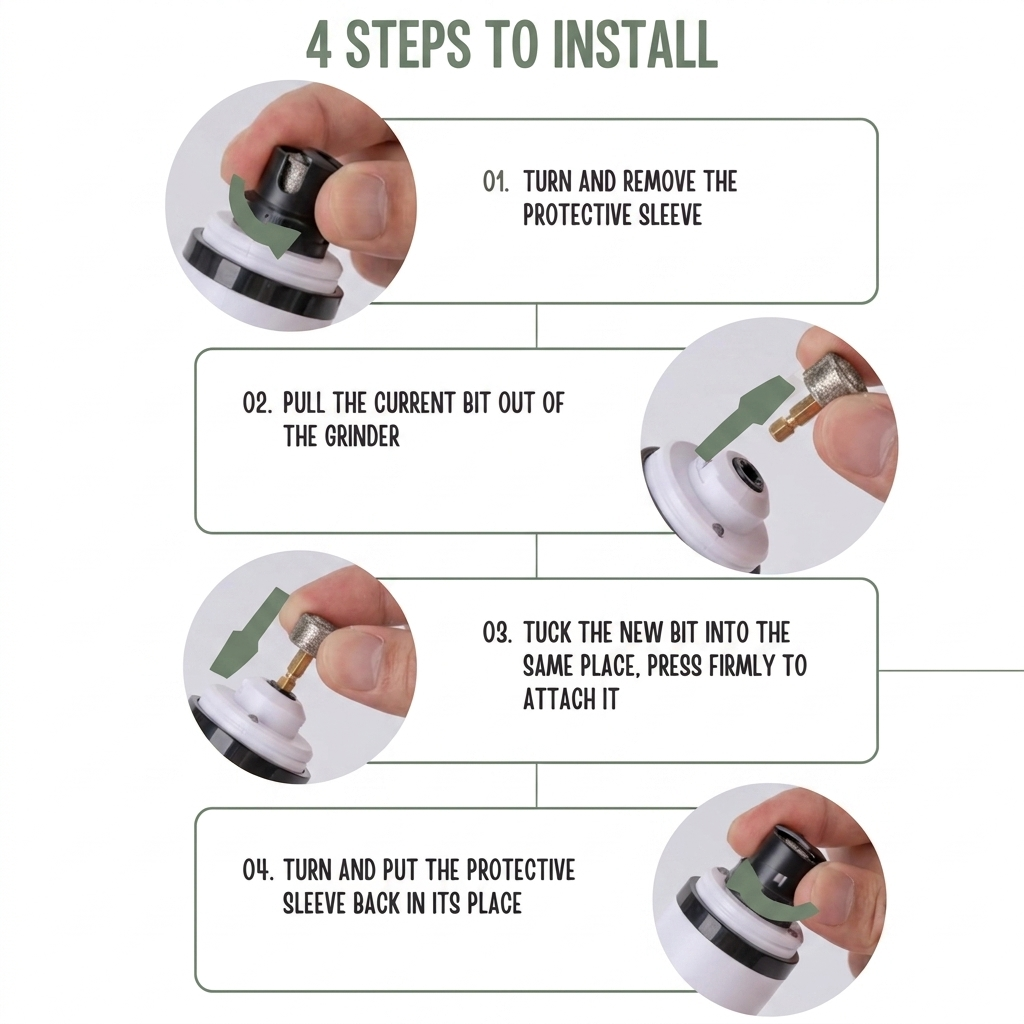 4 STEPS TO INSTALL

01. TURN AND REMOVE THE PROTECTIVE SLEEVE

02. PULL THE CURRENT BIT OUT OF THE GRINDER

03. TUCK THE NEW BIT INTO THE SAME PLACE, PRESS FIRMLY TO ATTACH IT

04. TURN AND PUT THE PROTECTIVE SLEEVE BACK IN ITS PLACE